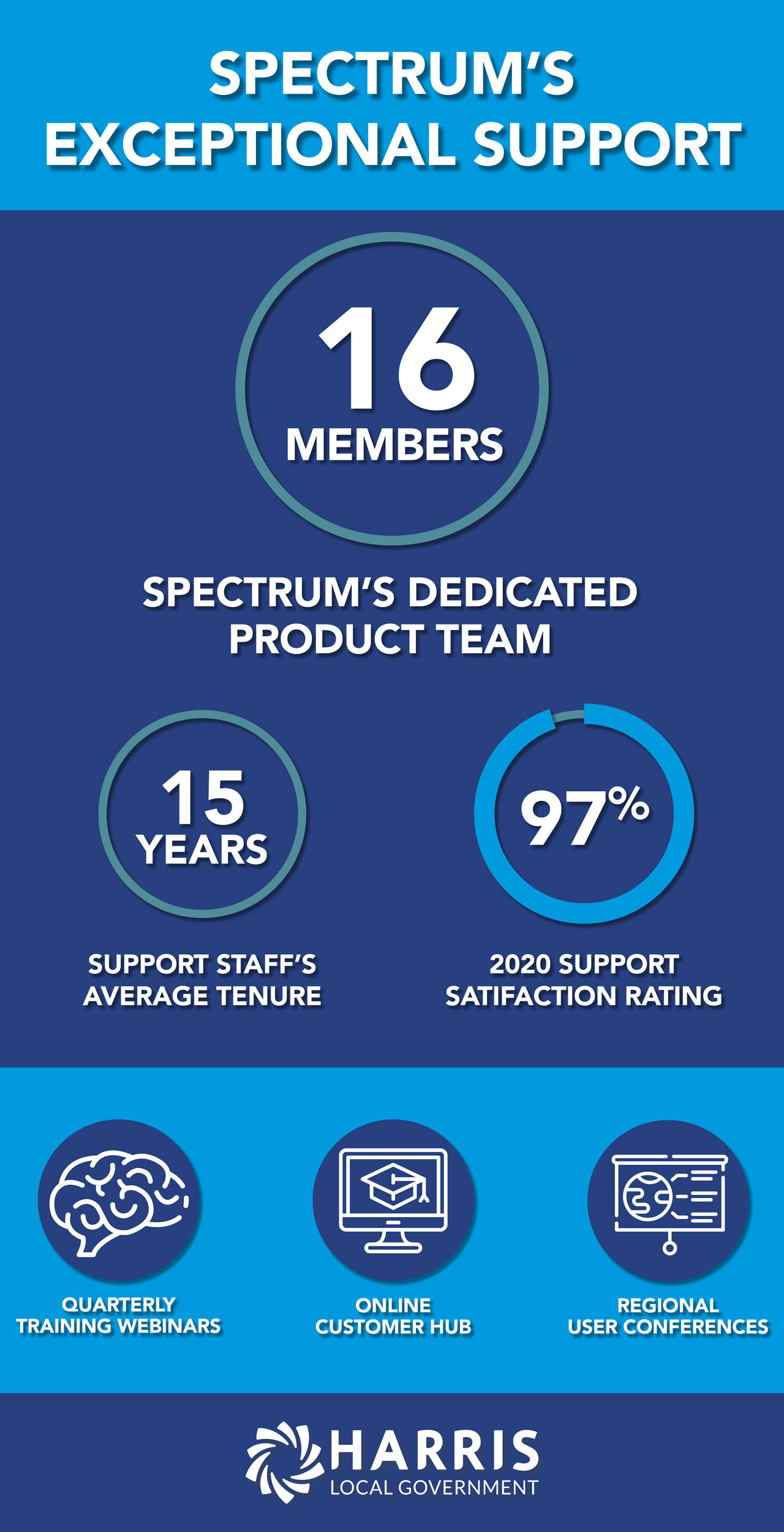 SPECTRUM'S EXCEPTIONAL SUPPORT

16 MEMBERS

SPECTRUM'S DEDICATED PRODUCT TEAM

15 YEARS

SUPPORT STAFF'S AVERAGE TENURE

97%

2020 SUPPORT SATIFACTION RATING

QUARTERLY TRAINING WEBINARS

ONLINE CUSTOMER HUB

REGIONAL USER CONFERENCES

HARRIS
LOCAL GOVERNMENT